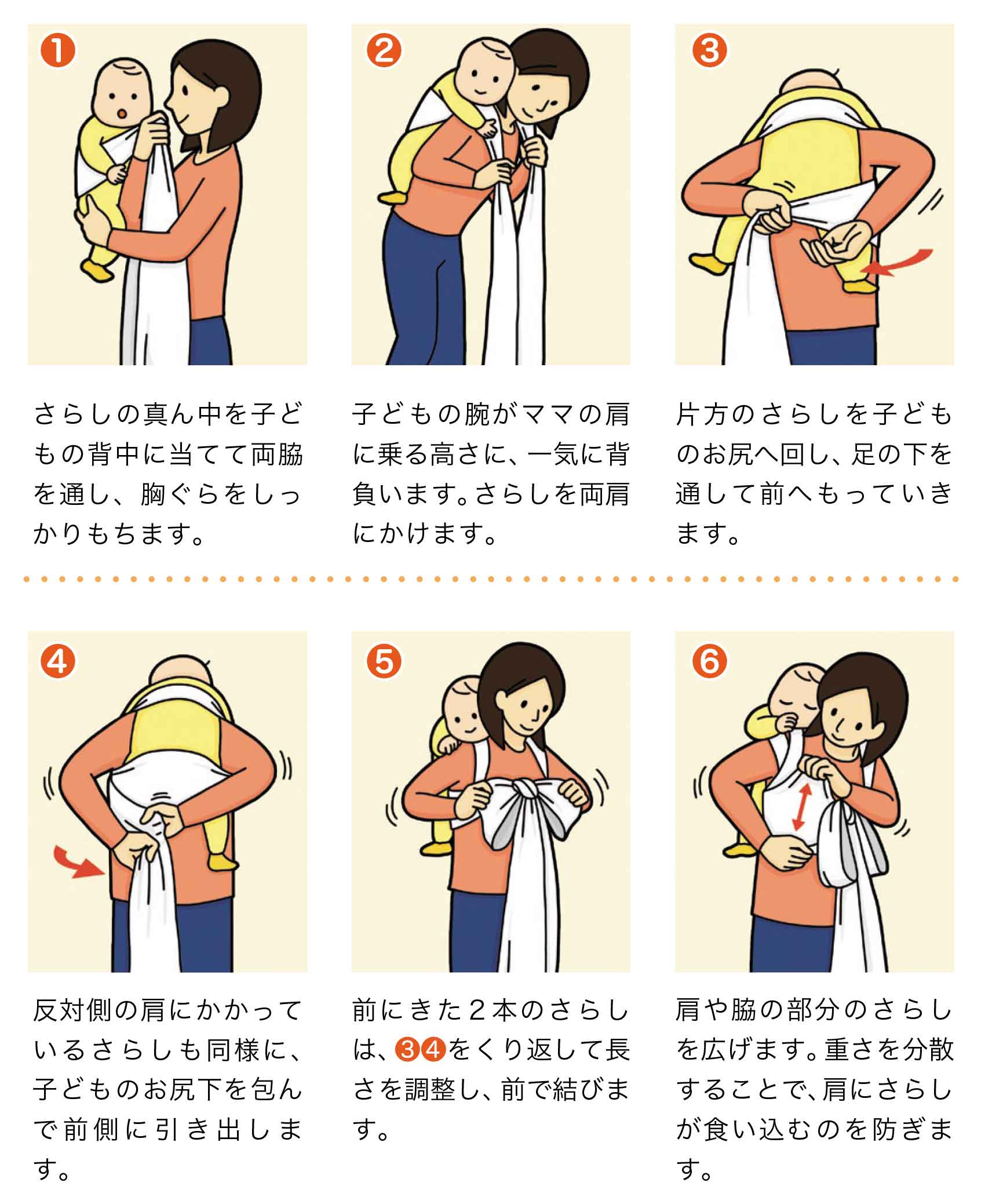 ❶

さらしの真ん中を子どもの背中に当てて両脇を通し、胸ぐらをしっかりもちます。

❷

子どもの腕がママの肩に乗る高さに、一気に背負います。さらしを両肩にかけます。

❸

片方のさらしを子どものお尻へ回し、足の下を通して前へもっていきます。

❹

反対側の肩にかかっているさらしも同様に、子どものお尻下を包んで前側に引き出します。

❺

前にきた２本のさらしは、❸❹をくり返して長さを調整し、前で結びます。

❻

肩や脇の部分のさらしを広げます。重さを分散することで、肩にさらしが食い込むのを防ぎます。